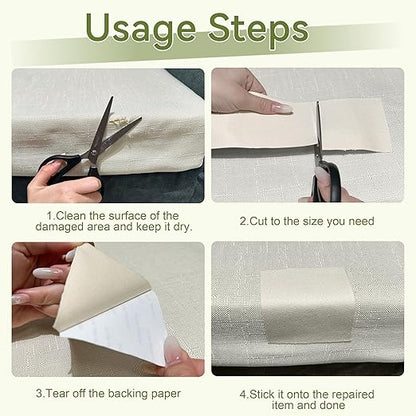 Usage Steps

1.Clean the surface of the damaged area and keep it dry.

2.Cut to the size you need

3.Tear off the backing paper

4.Stick it onto the repaired item and done