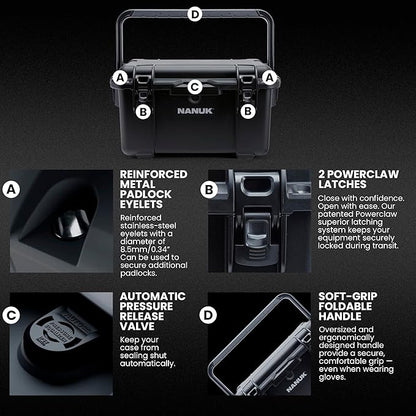 D

A

A

C

B

B

NANUK

A

REINFORCED METAL PADLOCK EYELETS

Reinforced stainless-steel eyelets with a diameter of 8.5mm/0.34" Can be used to secure additional padlocks.

B

2 POWERCLAW LATCHES

Close with confidence. Open with ease. Our patented Powerclaw superior latching system keeps your equipment securely locked during transit.

C

AUTOMATIC PRESSURE RELEASE VALVE

Keep your case from sealing shut automatically.

D

SOFT-GRIP FOLDABLE HANDLE

Oversized and ergonomically designed handle provide a secure, comfortable grip — even when wearing gloves.

NANUK