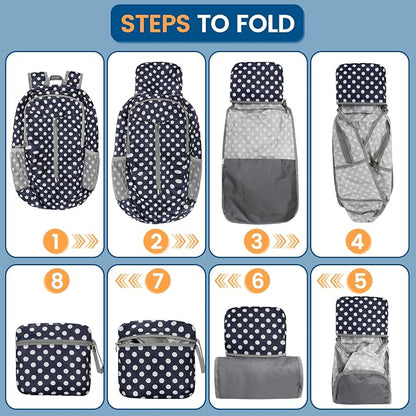 STEPS TO FOLD

1

2

3

4

8

7

6

5