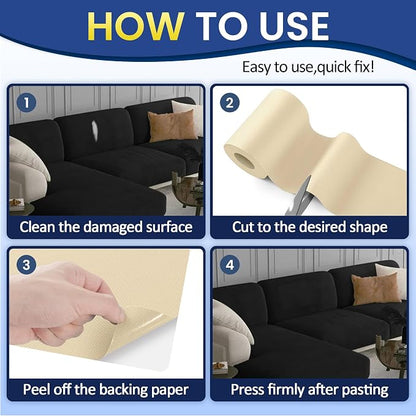 HOW TO USE

Easy to use,quick fix!

1

Clean the damaged surface

2

Cut to the desired shape

3

Peel off the backing paper

4

Press firmly after pasting