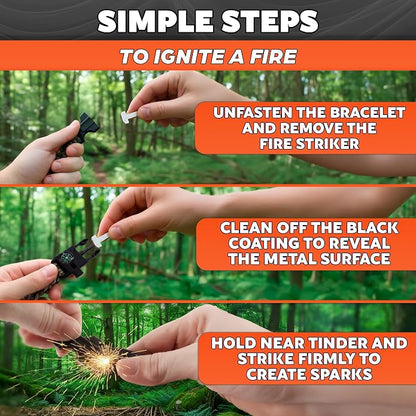 SIMPLE STEPS

TO IGNITE A FIRE

UNFASTEN THE BRACELET AND REMOVE THE FIRE STRIKER

CLEAN OFF THE BLACK COATING TO REVEAL THE METAL SURFACE

HOLD NEAR TINDER AND STRIKE FIRMLY TO CREATE SPARKS