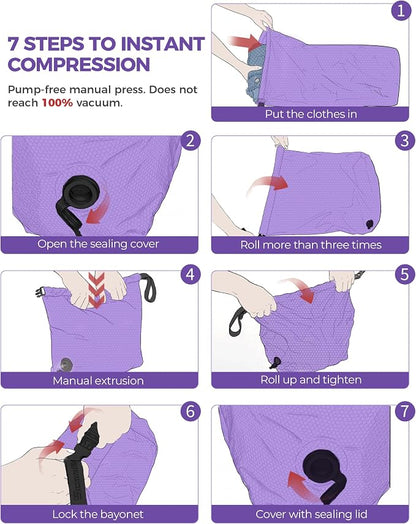 7 STEPS TO INSTANT COMPRESSION

Pump-free manual press. Does not reach 100% vacuum.

1
Put the clothes in

2
Open the sealing cover

3
Roll more than three times

4
Manual extrusion

5
Roll up and tighten

6
Lock the bayonet

7
Cover with sealing lid