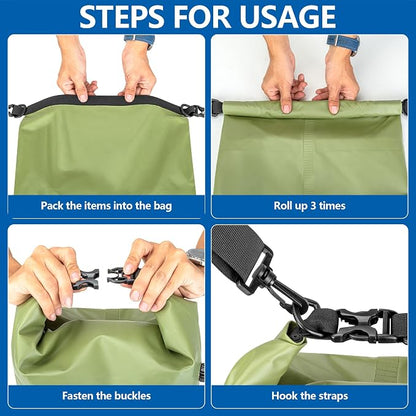 STEPS FOR USAGE

Pack the items into the bag

Roll up 3 times

Fasten the buckles

Hook the straps