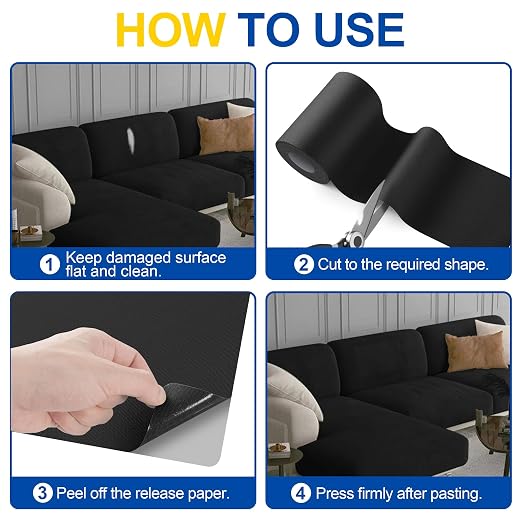 HOW TO USE

1 Keep damaged surface flat and clean.

2 Cut to the required shape.

3 Peel off the release paper.

4 Press firmly after pasting.