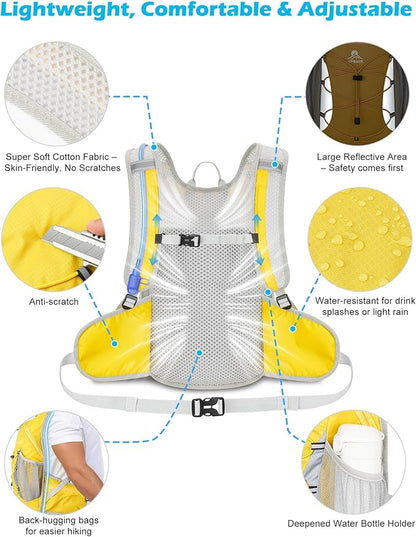 Lightweight, Comfortable & Adjustable

Super Soft Cotton Fabric – Skin-Friendly, No Scratches

Large Reflective Area – Safety comes first

Anti-scratch

Water-resistant for drink splashes or light rain

Back-hugging bags for easier hiking

Deepened Water Bottle Holder