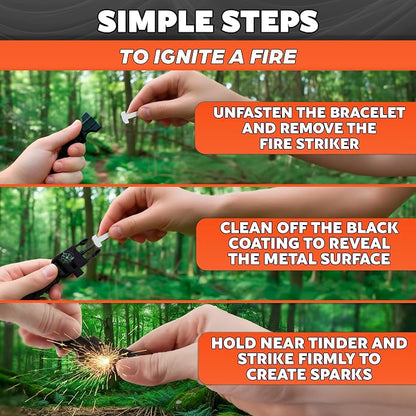 SIMPLE STEPS

TO IGNITE A FIRE

UNFASTEN THE BRACELET AND REMOVE THE FIRE STRIKER

CLEAN OFF THE BLACK COATING TO REVEAL THE METAL SURFACE

HOLD NEAR TINDER AND STRIKE FIRMLY TO CREATE SPARKS