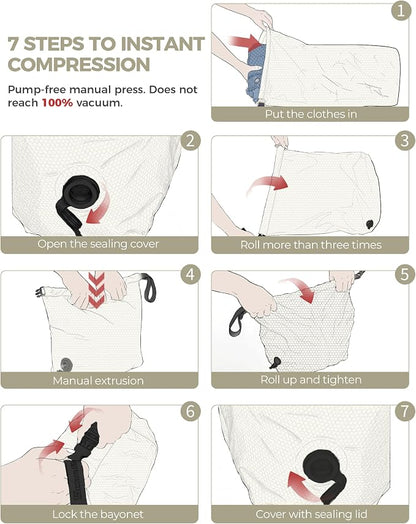 7 STEPS TO INSTANT COMPRESSION

Pump-free manual press. Does not reach 100% vacuum.

1
Put the clothes in

2
Open the sealing cover

3
Roll more than three times

4
Manual extrusion

5
Roll up and tighten

6
Lock the bayonet

7
Cover with sealing lid