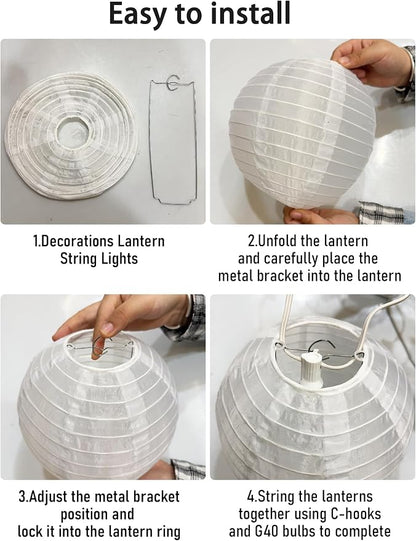 Easy to install

1.Decorations Lantern String Lights

2.Unfold the lantern and carefully place the metal bracket into the lantern

3.Adjust the metal bracket position and lock it into the lantern ring

4.String the lanterns together using C-hooks and G40 bulbs to complete