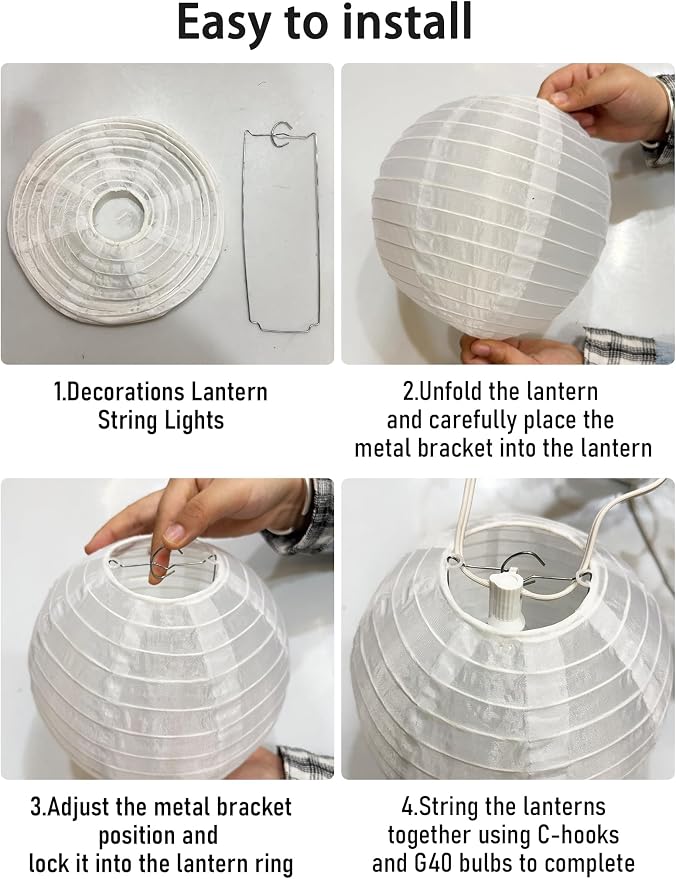 Easy to install

1.Decorations Lantern String Lights

2.Unfold the lantern and carefully place the metal bracket into the lantern

3.Adjust the metal bracket position and lock it into the lantern ring

4.String the lanterns together using C-hooks and G40 bulbs to complete