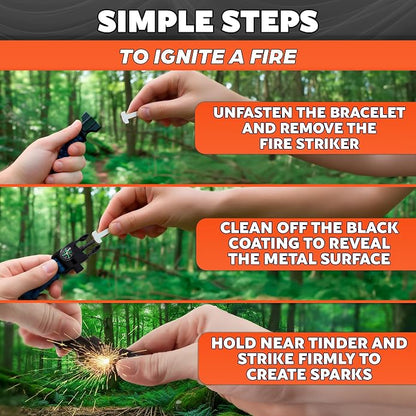 SIMPLE STEPS

TO IGNITE A FIRE

UNFASTEN THE BRACELET AND REMOVE THE FIRE STRIKER

CLEAN OFF THE BLACK COATING TO REVEAL THE METAL SURFACE

HOLD NEAR TINDER AND STRIKE FIRMLY TO CREATE SPARKS