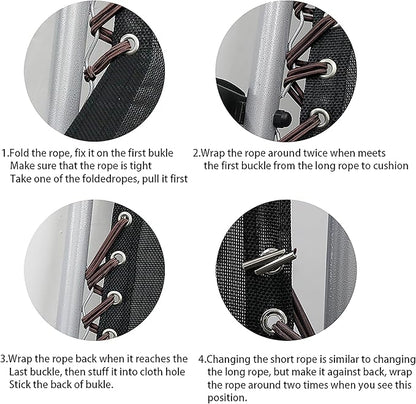 1.Fold the rope, fix it on the first bukle
Make sure that the rope is tight
Take one of the foldedropes, pull it first

2.Wrap the rope around twice when meets
the first buckle from the long rope to cushion

3.Wrap the rope back when it reaches the
Last buckle, then stuff it into cloth hole
Stick the back of bukle.

4.Changing the short rope is similar to changing
the long rope, but make it against back, wrap
the rope around two times when you see this
position.