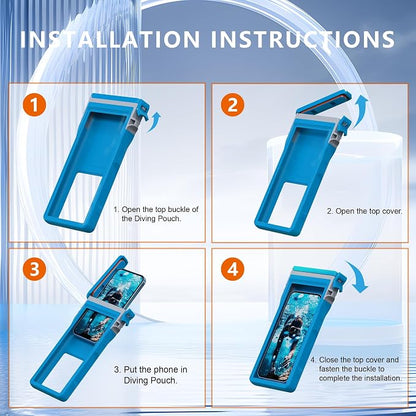 INSTALLATION INSTRUCTIONS

1

1. Open the top buckle of the Diving Pouch.

2

2. Open the top cover.

3

3. Put the phone in Diving Pouch.

4

4. Close the top cover and fasten the buckle to complete the installation.