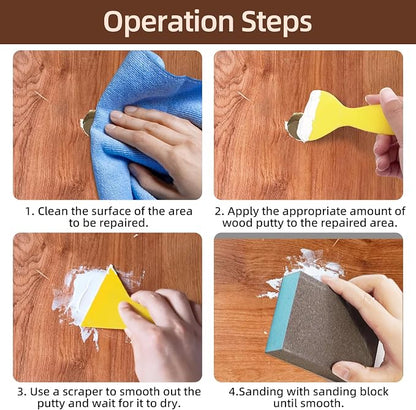 Operation Steps

1. Clean the surface of the area to be repaired.

2. Apply the appropriate amount of wood putty to the repaired area.

3. Use a scraper to smooth out the putty and wait for it to dry.

4.Sanding with sanding block until smooth.