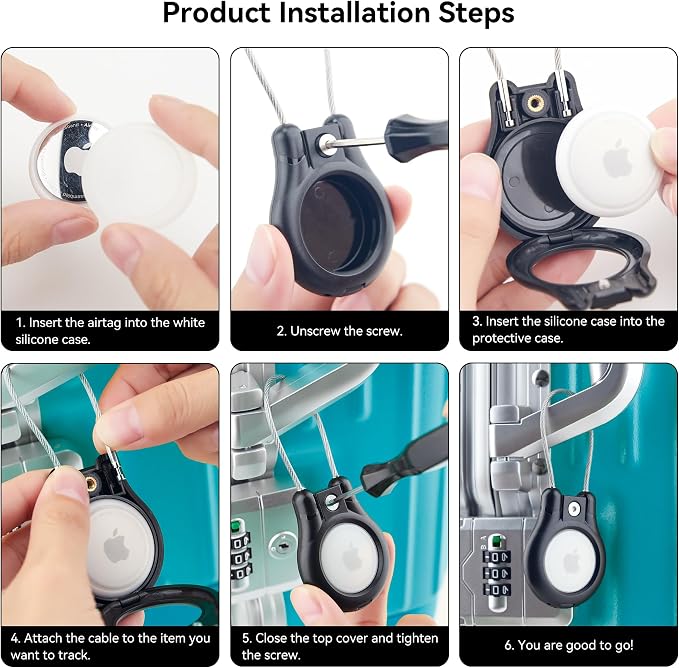 Product Installation Steps

1. Insert the airtag into the white silicone case.

2. Unscrew the screw.

3. Insert the silicone case into the protective case.

4. Attach the cable to the item you want to track.

5. Close the top cover and tighten the screw.

6. You are good to go!