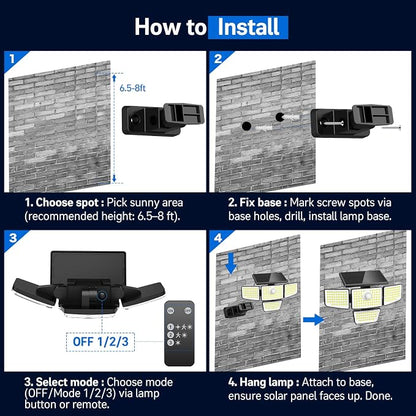 How to Install

1

6.5-8ft

1. Choose spot : Pick sunny area (recommended height: 6.5–8 ft).

2

2. Fix base : Mark screw spots via base holes, drill, install lamp base.

3

OFF 1/2/3

1
2
3

3. Select mode : Choose mode (OFF/Mode 1/2/3) via lamp button or remote.

4

4. Hang lamp : Attach to base, ensure solar panel faces up. Done.