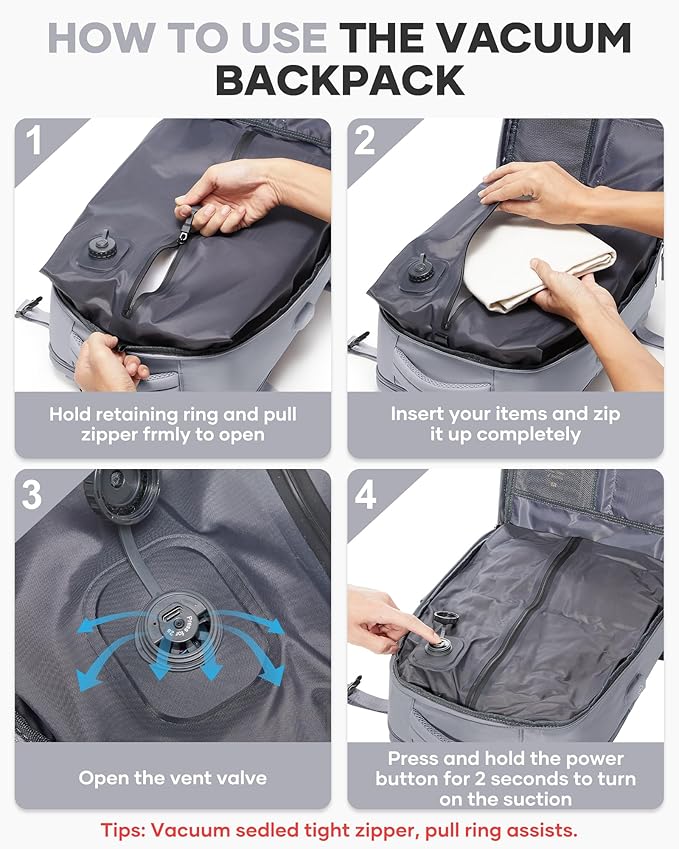 HOW TO USE THE VACUUM BACKPACK

1

Hold retaining ring and pull zipper frmly to open

2

Insert your items and zip it up completely

3

Press for 2s

Open the vent valve

4

Press and hold the power button for 2 seconds to turn on the suction

Tips: Vacuum sedled tight zipper, pull ring assists.