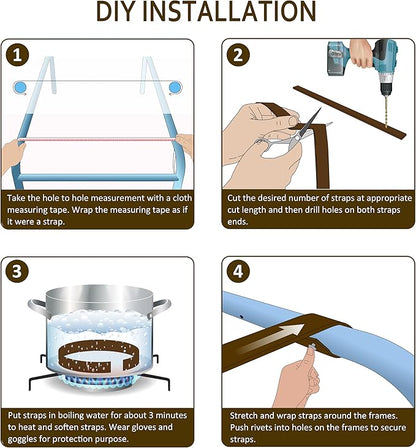 DIY INSTALLATION

1

Take the hole to hole measurement with a cloth measuring tape. Wrap the measuring tape as if it were a strap.

2

Cut the desired number of straps at appropriate cut length and then drill holes on both straps ends.

3

Put straps in boiling water for about 3 minutes to heat and soften straps. Wear gloves and goggles for protection purpose.

4

Stretch and wrap straps around the frames. Push rivets into holes on the frames to secure straps.