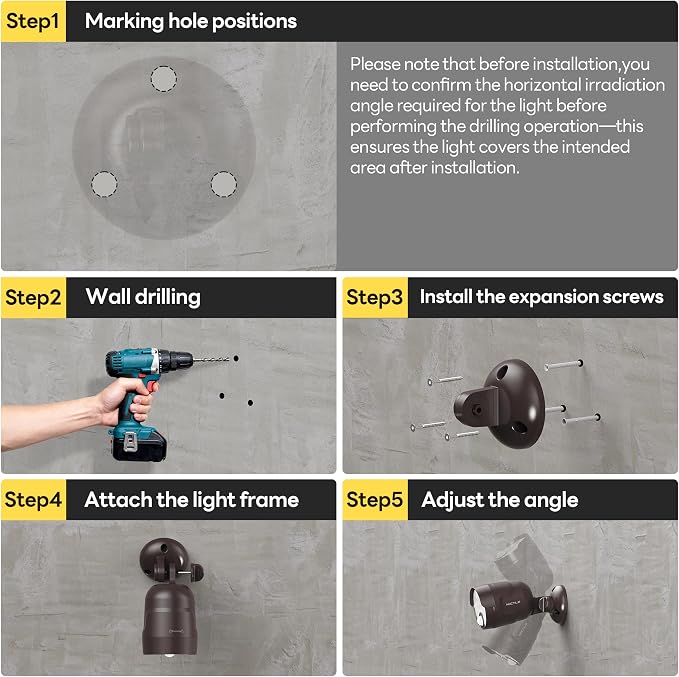 Step1 Marking hole positions

Please note that before installation,you need to confirm the horizontal irradiation angle required for the light before performing the drilling operation—this ensures the light covers the intended area after installation.

Step2 Wall drilling

Step3 Install the expansion screws

Step4 Attach the light frame

Step5 Adjust the angle