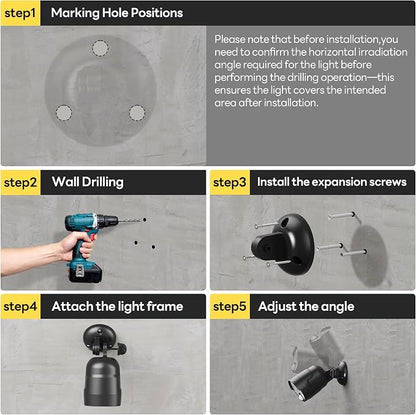 step1 Marking Hole Positions

Please note that before installation,you need to confirm the horizontal irradiation angle required for the light before performing the drilling operation—this ensures the light covers the intended area after installation.

step2 Wall Drilling

step3 Install the expansion screws

step4 Attach the light frame

step5 Adjust the angle