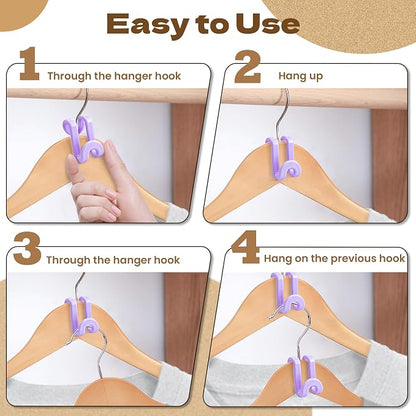 Easy to Use

1 Through the hanger hook

2 Hang up

3 Through the hanger hook

4 Hang on the previous hook