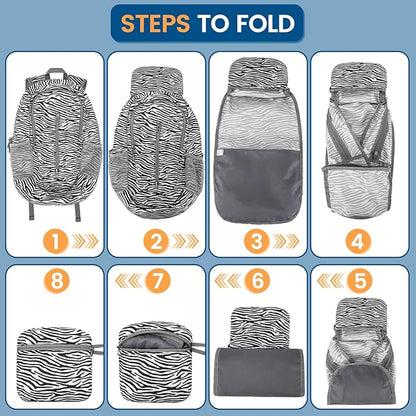 STEPS TO FOLD

1

2

3

4

8

7

6

5