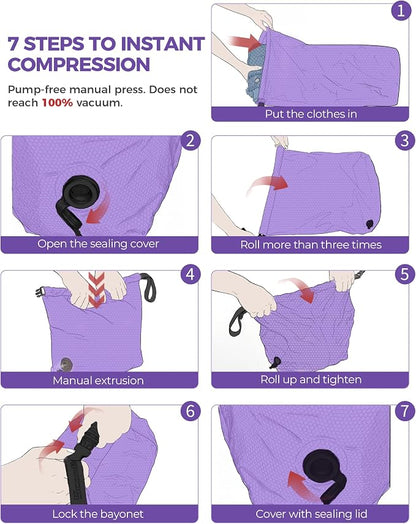 7 STEPS TO INSTANT COMPRESSION

Pump-free manual press. Does not reach 100% vacuum.

1
Put the clothes in

2
Open the sealing cover

3
Roll more than three times

4
Manual extrusion

5
Roll up and tighten

6
Lock the bayonet

7
Cover with sealing lid