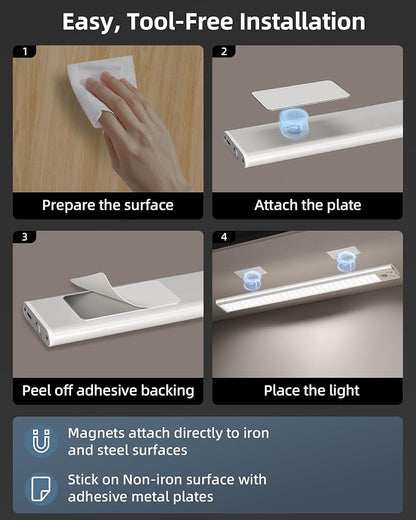 Easy, Tool-Free Installation

1

Prepare the surface

2

Attach the plate

3

Peel off adhesive backing

4

Place the light

Magnets attach directly to iron and steel surfaces

Stick on Non-iron surface with adhesive metal plates