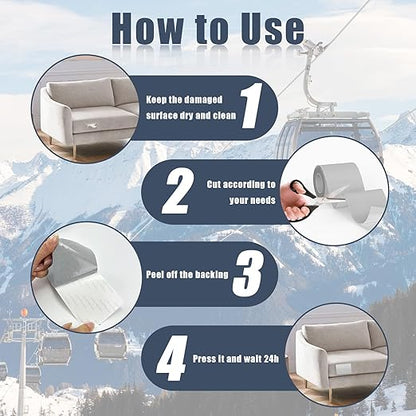 How to Use

Keep the damaged surface dry and clean 1

2 Cut according to your needs

Peel off the backing 3

4 Press it and wait 24h