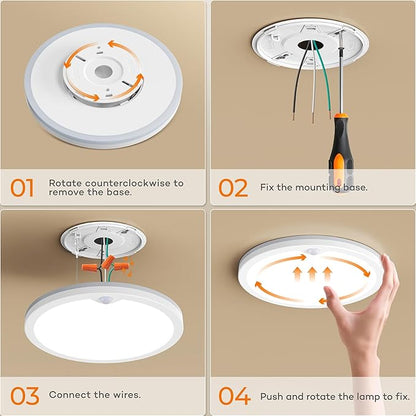 01 Rotate counterclockwise to remove the base.

02 Fix the mounting base.

03 Connect the wires.

04 Push and rotate the lamp to fix.