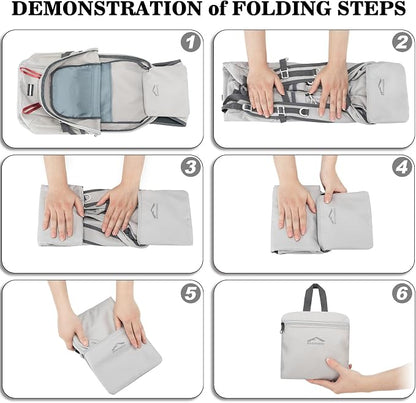 DEMONSTRATION of FOLDING STEPS

1

2

3

4

5

6