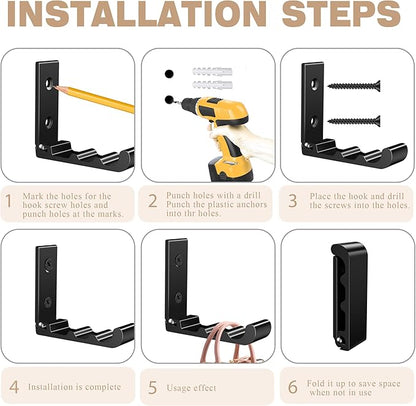 INSTALLATION STEPS

1 Mark the holes for the hook screw holes and punch holes at the marks.

2 Punch holes with a drill Punch the plastic anchors into thr holes.

3 Place the hook and drill the screws into the holes.

4 Installation is complete

5 Usage effect

6 Fold it up to save space when not in use