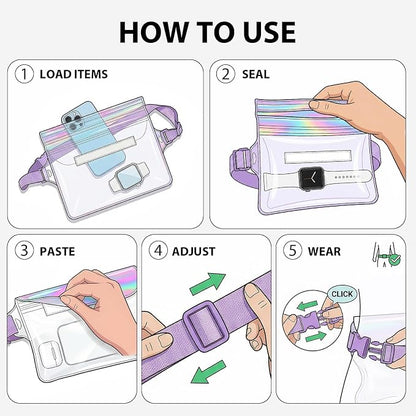 HOW TO USE

1 LOAD ITEMS

2 SEAL

3 PASTE

4 ADJUST

5 WEAR

CLICK