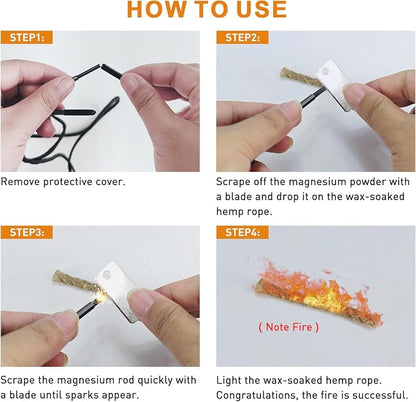 HOW TO USE

STEP1:

Remove protective cover.

STEP2:

Scrape off the magnesium powder with a blade and drop it on the wax-soaked hemp rope.

STEP3:

Scrape the magnesium rod quickly with a blade until sparks appear.

STEP4:

( Note Fire )

Light the wax-soaked hemp rope. Congratulations, the fire is successful.