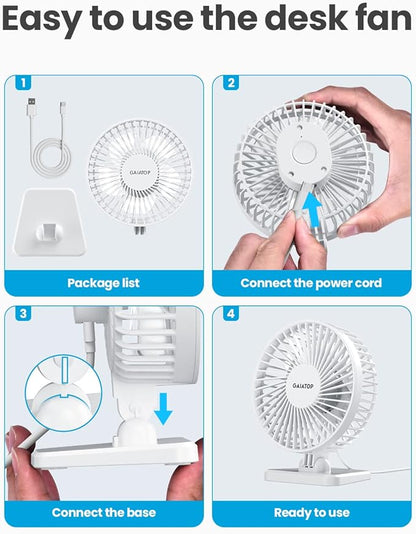 Easy to use the desk fan

1

GAIATOP

Package list

2

Connect the power cord

3

Connect the base

4

GAIATOP

Ready to use