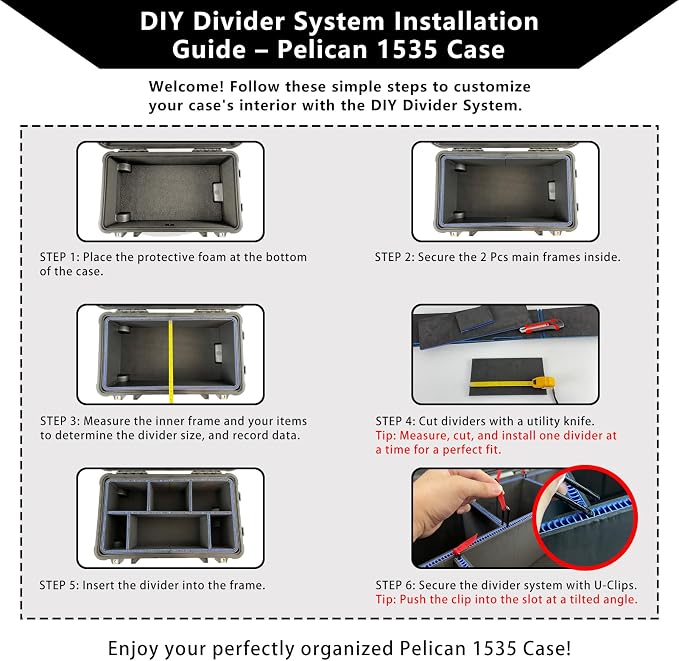 DIY Divider System Installation Guide – Pelican 1535 Case

Welcome! Follow these simple steps to customize your case's interior with the DIY Divider System.

STEP 1: Place the protective foam at the bottom of the case.

STEP 2: Secure the 2 Pcs main frames inside.

STEP 3: Measure the inner frame and your items to determine the divider size, and record data.

STEP 4: Cut dividers with a utility knife.
Tip: Measure, cut, and install one divider at a time for a perfect fit.

STEP 5: Insert the divider into the frame.

STEP 6: Secure the divider system with U-Clips.
Tip: Push the clip into the slot at a tilted angle.

Enjoy your perfectly organized Pelican 1535 Case!