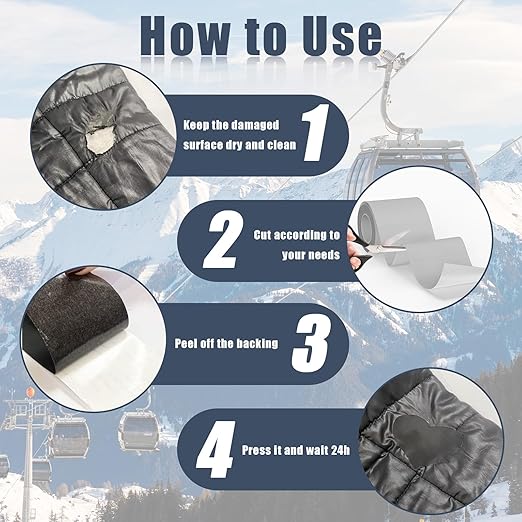 How to Use

Keep the damaged surface dry and clean 1

2 Cut according to your needs

Peel off the backing 3

4 Press it and wait 24h