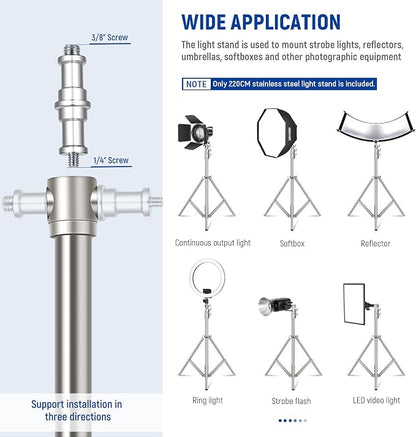 3/8" Screw

1/4" Screw

Support installation in three directions

WIDE APPLICATION

The light stand is used to mount strobe lights, reflectors, umbrellas, softboxes and other photographic equipment

NOTE Only 220CM stainless steel light stand is included.

Continuous output light

Softbox

Reflector

Ring light

Strobe flash

LED video light