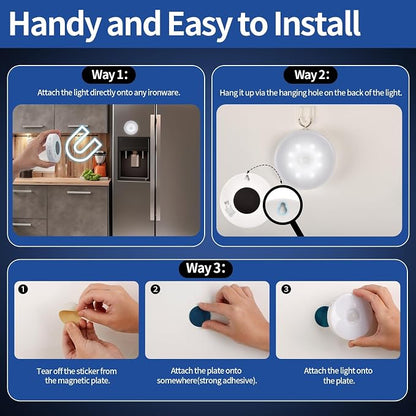 Handy and Easy to Install

Way 1:

Attach the light directly onto any ironware.

Way 2:

Hang it up via the hanging hole on the back of the light.

Way 3:

❶

Tear off the sticker from the magnetic plate.

❷

Attach the plate onto somewhere(strong adhesive).

❸

Attach the light onto the plate.