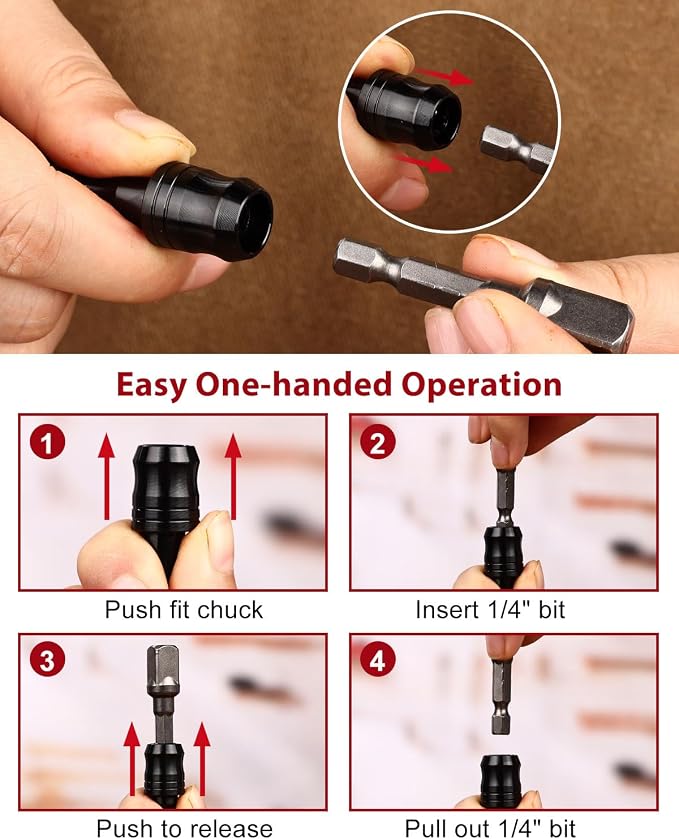 Easy One-handed Operation

1

Push fit chuck

2

Insert 1/4" bit

3

Push to release

4

Pull out 1/4" bit