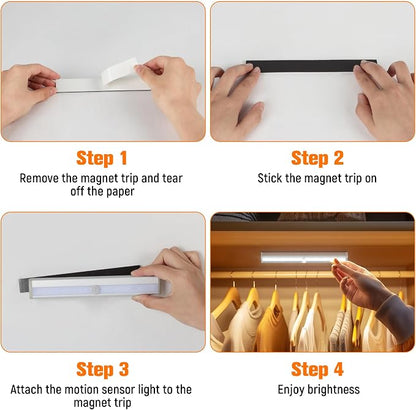 Step 1
Remove the magnet trip and tear off the paper

Step 2
Stick the magnet trip on

Step 3
Attach the motion sensor light to the magnet trip

Step 4
Enjoy brightness