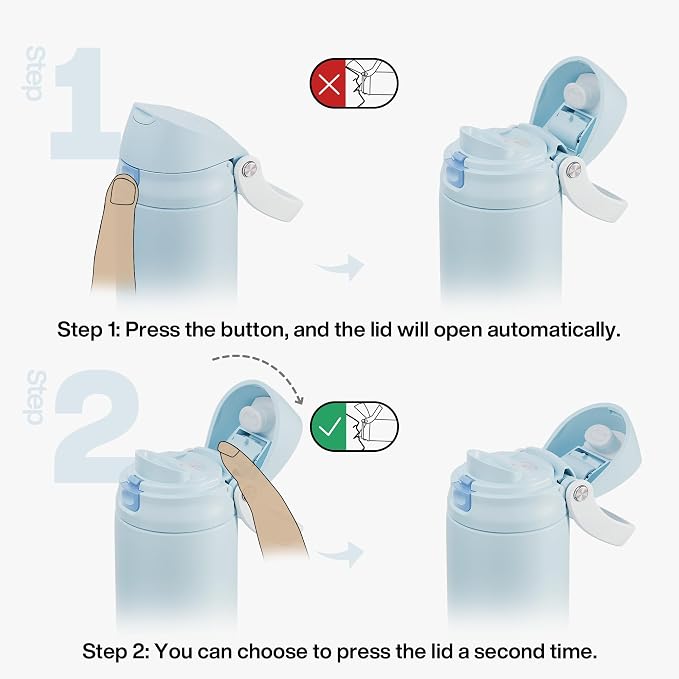 Step 1

Step 1: Press the button, and the lid will open automatically.

Step 2

Step 2: You can choose to press the lid a second time.