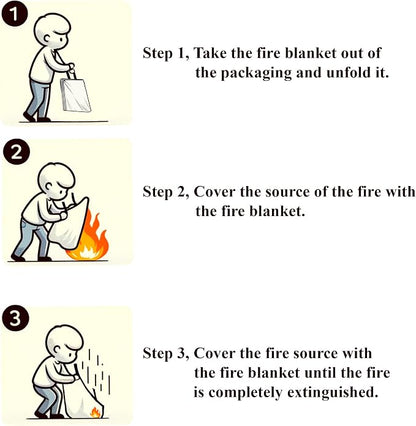 1

Step 1, Take the fire blanket out of the packaging and unfold it.

2

Step 2, Cover the source of the fire with the fire blanket.

3

Step 3, Cover the fire source with the fire blanket until the fire is completely extinguished.