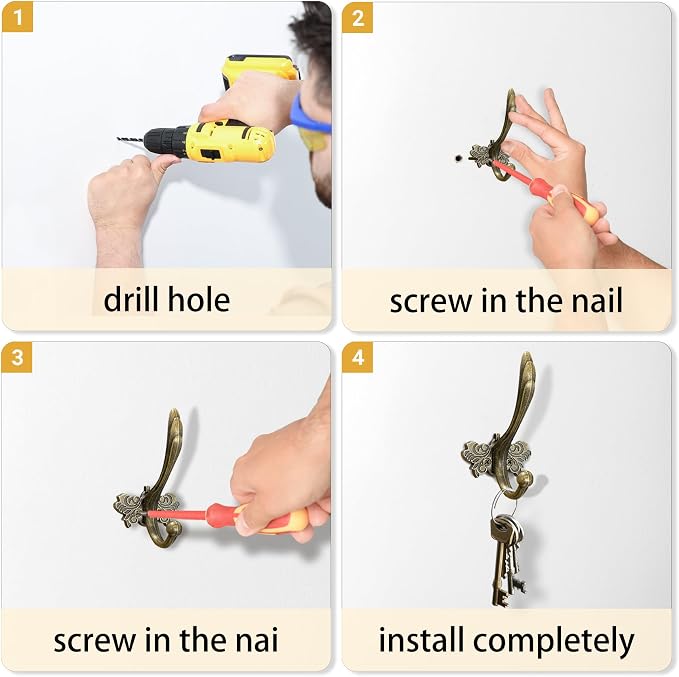 1

drill hole

2

screw in the nail

3

screw in the nai

4

install completely