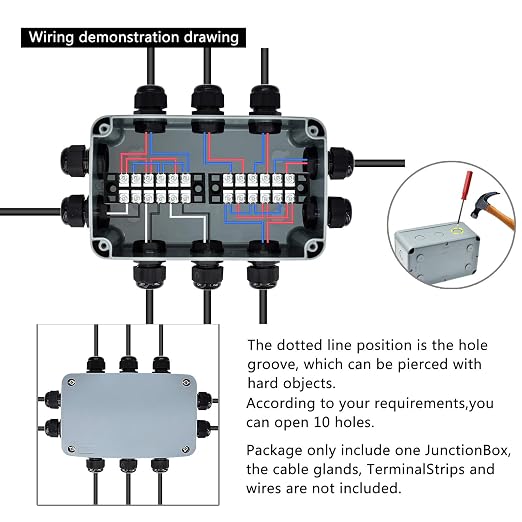 Wiring demonstration drawing

The dotted line position is the hole groove, which can be pierced with hard objects.
According to your requirements,you can open 10 holes.

Package only include one JunctionBox, the cable glands, TerminalStrips and wires are not included.