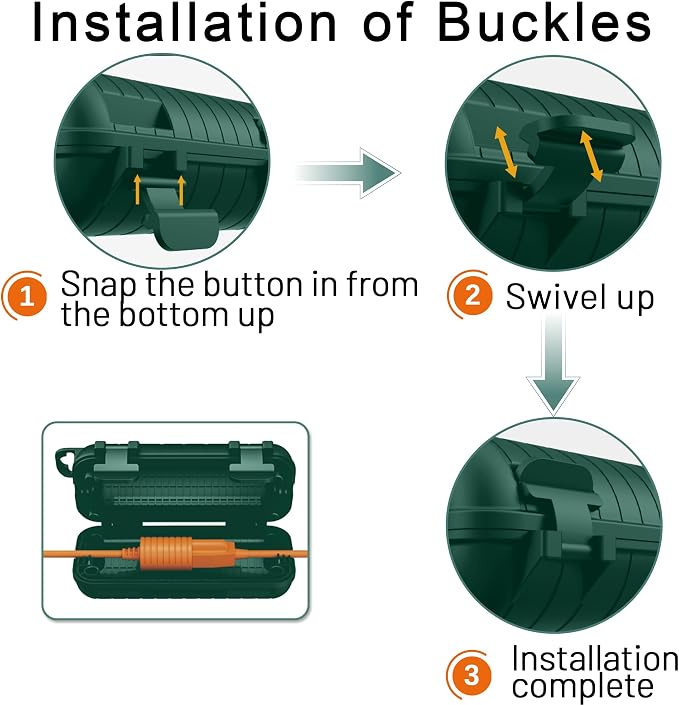 Installation of Buckles

1 Snap the button in from the bottom up

2 Swivel up

3 Installation complete