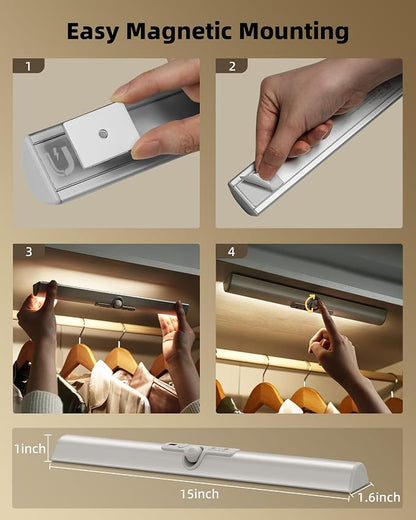 Easy Magnetic Mounting

1

2

3

4

1inch

15inch

1.6inch