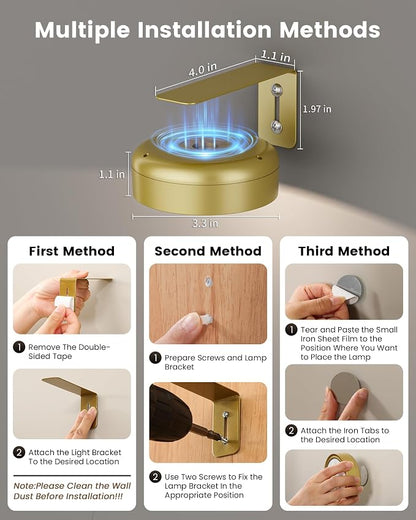 Multiple Installation Methods

4.0 in
1.1 in
1.97 in
1.1 in
3.3 in

First Method

1 Remove The Double-Sided Tape

2 Attach the Light Bracket To the Desired Location

Note:Please Clean the Wall Dust Before Installation!!!

Second Method

1 Prepare Screws and Lamp Bracket

2 Use Two Screws to Fix the Lamp Bracket In the Appropriate Position

Third Method

1 Tear and Paste the Small Iron Sheet Film to the Position Where You Want to Place the Lamp

2 Attach the Iron Tabs to the Desired Location