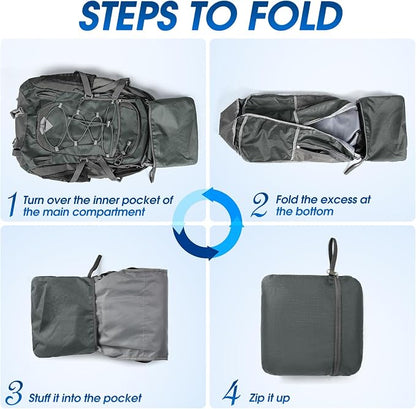 STEPS TO FOLD

1 Turn over the inner pocket of the main compartment

2 Fold the excess at the bottom

3 Stuff it into the pocket

4 Zip it up