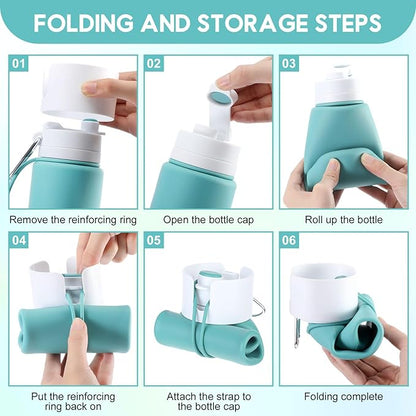 FOLDING AND STORAGE STEPS

01
Remove the reinforcing ring

02
Open the bottle cap

03
Roll up the bottle

04
Put the reinforcing ring back on

05
Attach the strap to the bottle cap

06
Folding complete