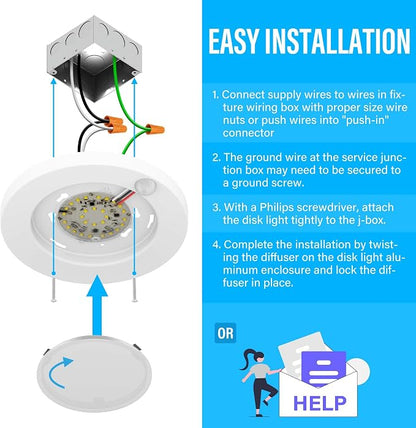 EASY INSTALLATION

1. Connect supply wires to wires in fixture wiring box with proper size wire nuts or push wires into "push-in" connector

2. The ground wire at the service junction box may need to be secured to a ground screw.

3. With a Philips screwdriver, attach the disk light tightly to the j-box.

4. Complete the installation by twisting the diffuser on the disk light aluminum enclosure and lock the diffuser in place.

OR

HELP